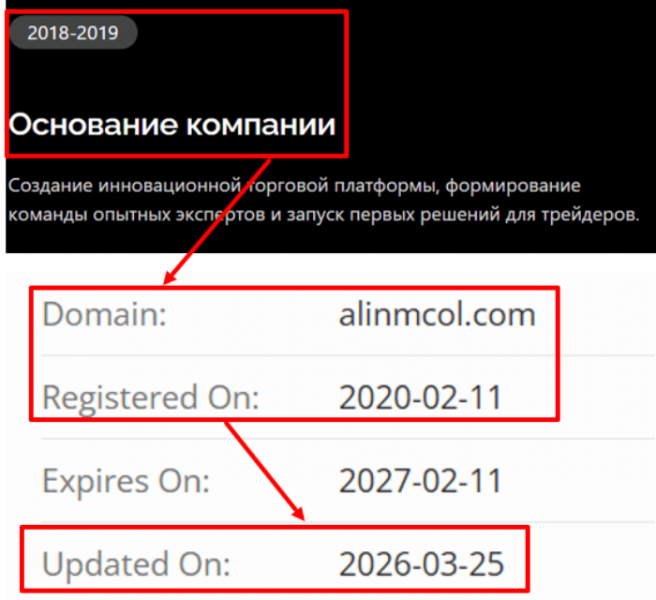 2018-2019

Основание компании

Создание инновационной торговой платформы, формирование команды опытных экспертов и запуск первых решений для трейдеров.

| Domain: | alinmcol.com |
|---|---|
| Registered On: | 2020-02-11 |
| Expires On: | 2027-02-11 |
| Updated On: | 2026-03-25 |